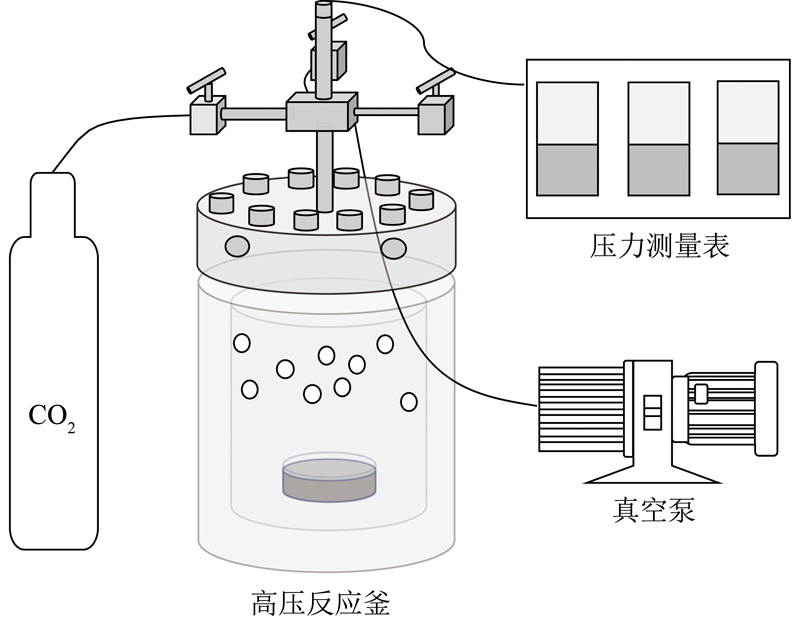 压力测量表

$CO_2$

真空泵

高压反应釜